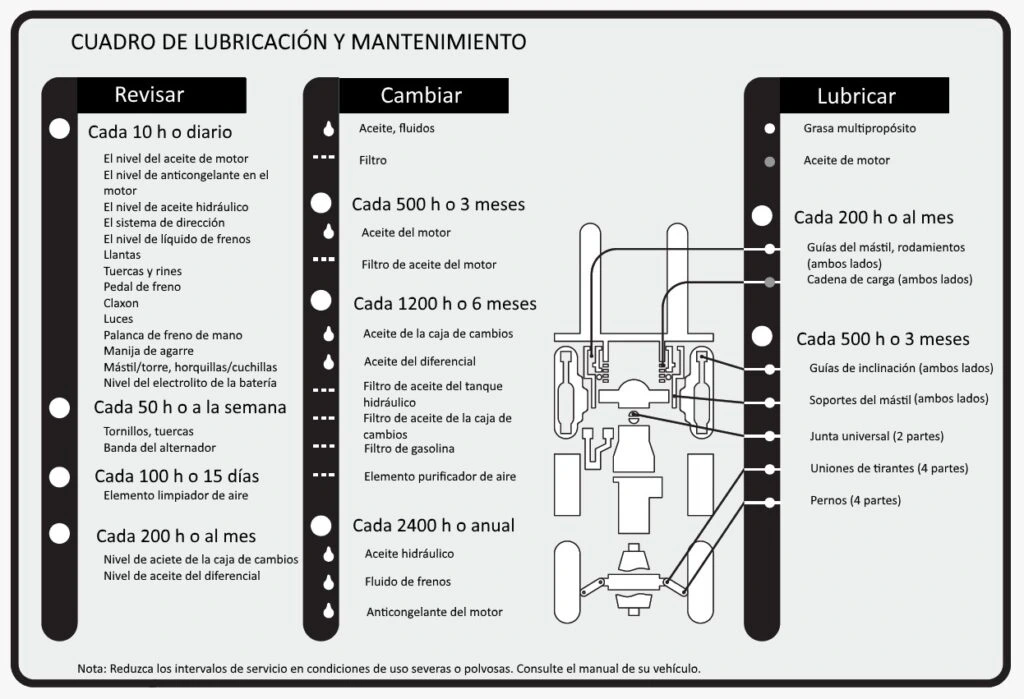 CUADRO DE LUBRICACIÓN Y MANTENIMIENTO

Revisar

Cada 10 h o diario
El nivel del aceite de motor
El nivel de anticongelante en el motor
El nivel de aceite hidráulico
El sistema de dirección
El nivel de líquido de frenos
Llantas
Tuercas y rines
Pedal de freno
Claxon
Luces
Palanca de freno de mano
Manija de agarre
Mástil/torre, horquillas/cuchillas
Nivel del electrolito de la batería

Cada 50 h o a la semana
Tornillos, tuercas
Banda del alternador

Cada 100 h o 15 días
Elemento limpiador de aire

Cada 200 h o al mes
Nivel de aciete de la caja de cambios
Nivel de aceite del diferencial

Cambiar

Aceite, fluidos
Filtro

Cada 500 h o 3 meses
Aceite del motor
Filtro de aceite del motor

Cada 1200 h o 6 meses
Aceite de la caja de cambios
Aceite del diferencial
Filtro de aceite del tanque hidráulico
Filtro de aceite de la caja de cambios
Filtro de gasolina
Elemento purificador de aire

Cada 2400 h o anual
Aceite hidráulico
Fluido de frenos
Anticongelante del motor

Lubricar

Grasa multipropósito
Aceite de motor

Cada 200 h o al mes
Guías del mástil, rodamientos (ambos lados)
Cadena de carga (ambos lados)

Cada 500 h o 3 meses
Guías de inclinación (ambos lados)
Soportes del mástil (ambos lados)
Junta universal (2 partes)
Uniones de tirantes (4 partes)
Pernos (4 partes)

Nota: Reduzca los intervalos de servicio en condiciones de uso severas o polvosas. Consulte el manual de su vehículo.